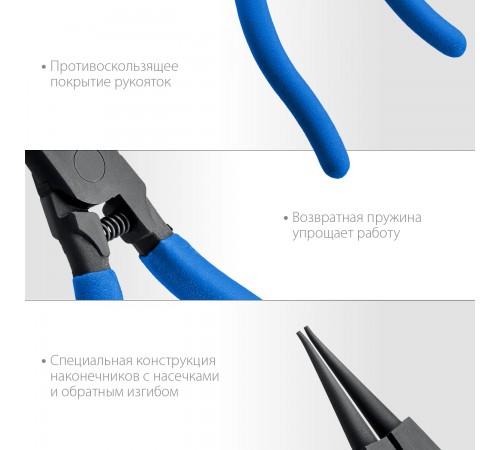 • Противоскользящее покрытие рукояток

• Возвратная пружина упрощает работу

• Специальная конструкция наконечников с насечками и обратным изгибом