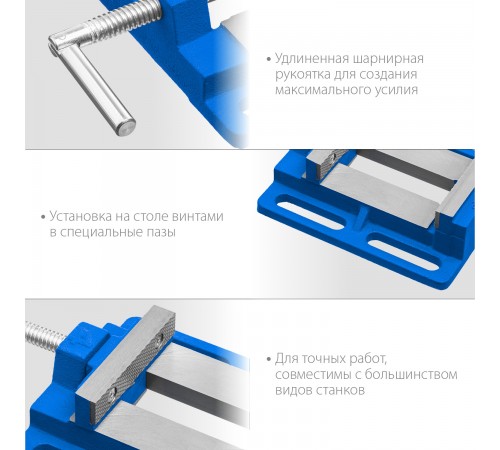 • Удлиненная шарнирная рукоятка для создания максимального усилия

• Установка на столе винтами в специальные пазы

• Для точных работ, совместимы с большинством видов станков