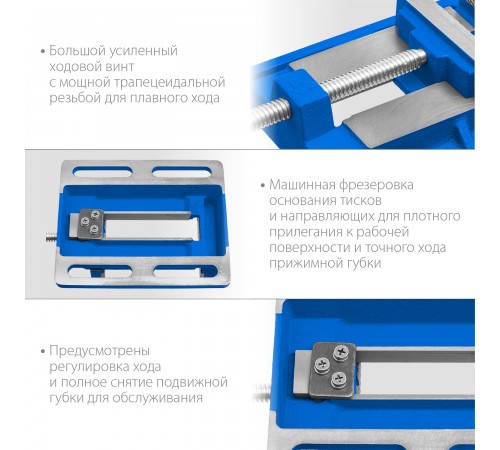 • Большой усиленный ходовой винт с мощной трапецеидальной резьбой для плавного хода

• Машинная фрезеровка основания тисков и направляющих для плотного прилегания к рабочей поверхности и точного хода прижимной губки

• Предусмотрены регулировка хода и полное снятие подвижной губки для обслуживания