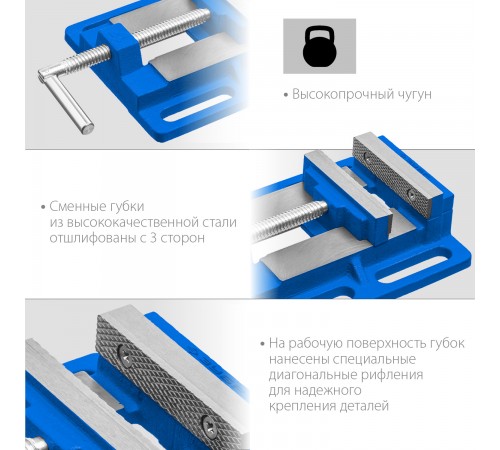 • Высокопрочный чугун

• Сменные губки из высококачественной стали отшлифованы с 3 сторон

• На рабочую поверхность губок нанесены специальные диагональные рифления для надежного крепления деталей