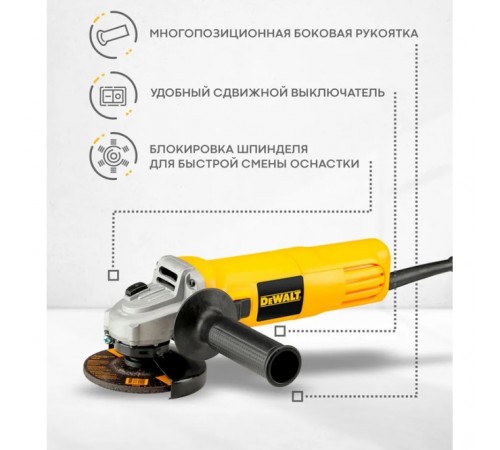 МНОГОПОЗИЦИОННАЯ БОКОВАЯ РУКОЯТКА

УДОБНЫЙ СДВИЖНОЙ ВЫКЛЮЧАТЕЛЬ

БЛОКИРОВКА ШПИНДЕЛЯ
ДЛЯ БЫСТРОЙ СМЕНЫ ОСНАСТКИ

DEWALT