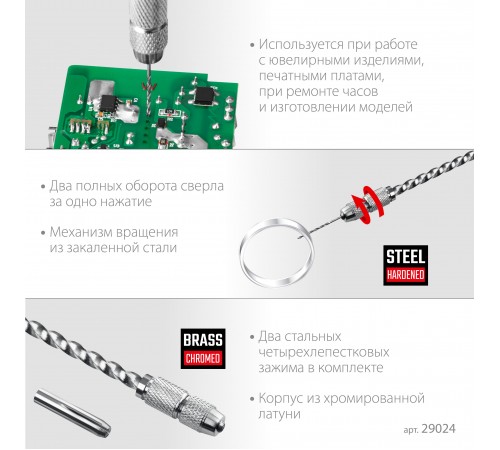 • Используется при работе с ювелирными изделиями, печатными платами, при ремонте часов и изготовлении моделей

• Два полных оборота сверла за одно нажатие

• Механизм вращения из закаленной стали

STEEL
HARDENED

BRASS
CHROMED

• Два стальных четырехлепестковых зажима в комплекте

• Корпус из хромированной латуни

арт. 29024